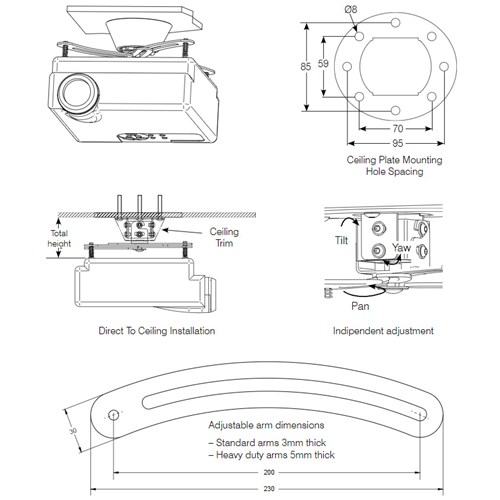 Ø8

85

59

70

95

Ceiling Plate Mounting Hole Spacing

Total height

Ceiling Trim

Direct To Ceiling Installation

Tilt

Yaw

Pan

Indipendent adjustment

30

Adjustable arm dimensions

– Standard arms 3mm thick
– Heavy duty arms 5mm thick

200

230